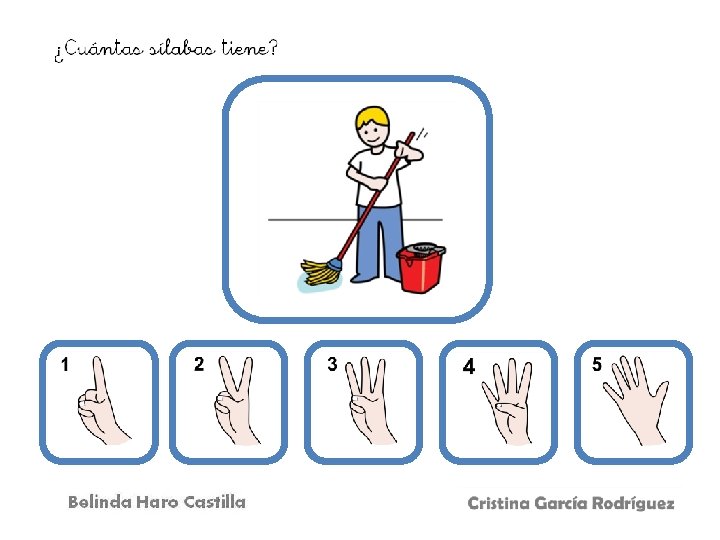 ¿Cuántas sílabas tiene?

1

2

3

4

5

Belinda Haro Castilla

Cristina García Rodríguez