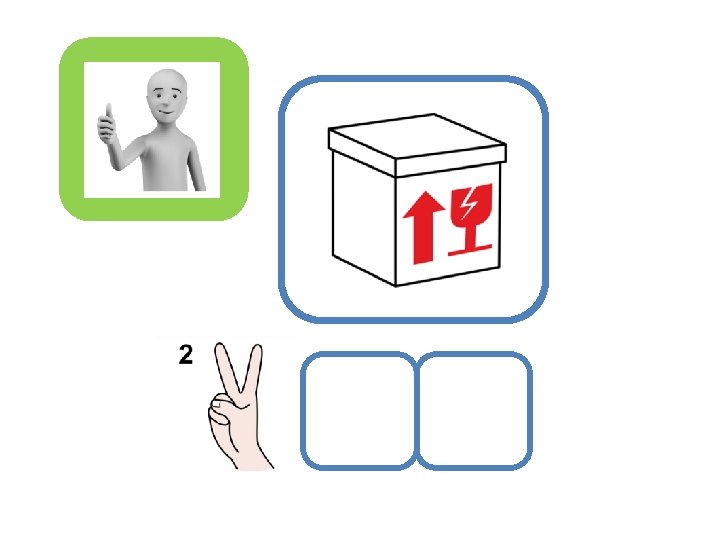 2