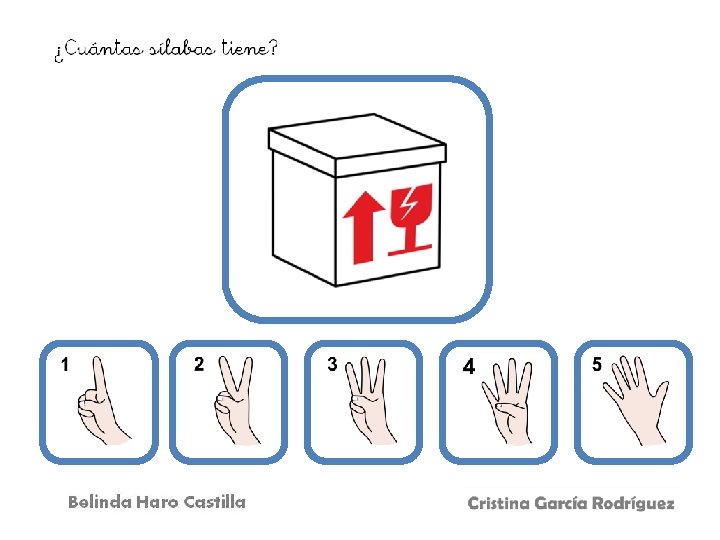 ¿Cuántas sílabas tiene?

1

2

3

4

5

Belinda Haro Castilla

Cristina García Rodríguez