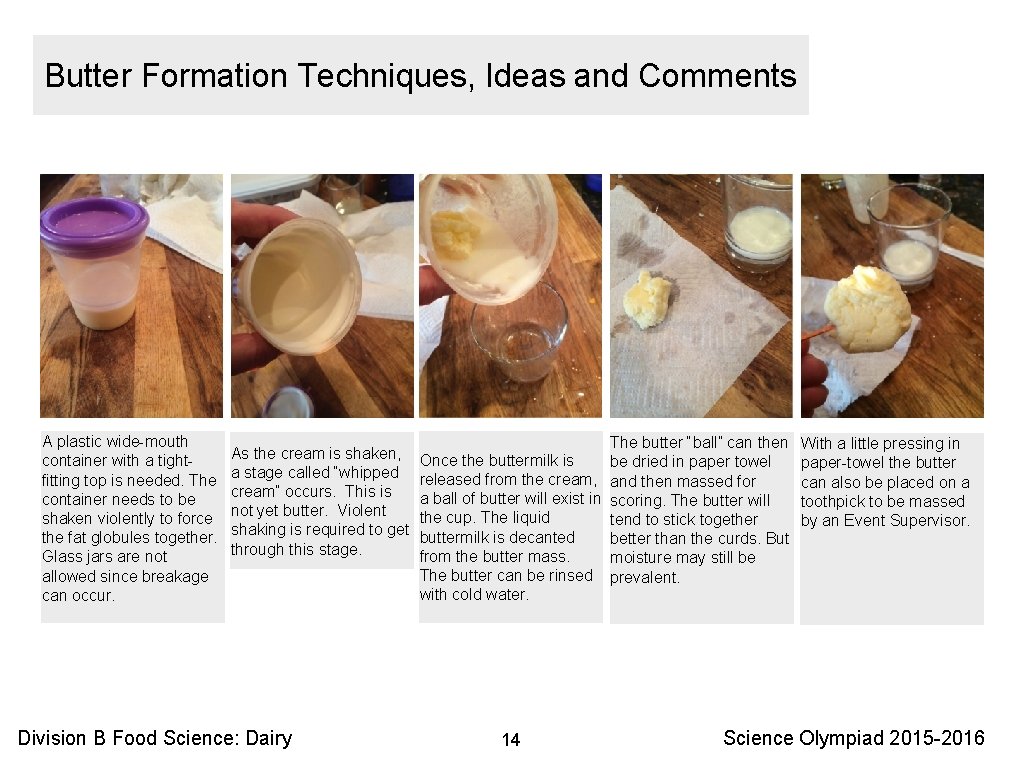 Butter Formation Techniques, Ideas and Comments

A plastic wide-mouth container with a tight-fitting top is needed. The container needs to be shaken violently to force the fat globules together. Glass jars are not allowed since breakage can occur.

As the cream is shaken, a stage called "whipped cream" occurs. This is not yet butter. Violent shaking is required to get through this stage.

Once the buttermilk is released from the cream, a ball of butter will exist in the cup. The liquid buttermilk is decanted from the butter mass. The butter can be rinsed with cold water.

The butter "ball" can then be dried in paper towel and then massed for scoring. The butter will tend to stick together better than the curds. But moisture may still be prevalent.

With a little pressing in paper-towel the butter can also be placed on a toothpick to be massed by an Event Supervisor.

Division B Food Science: Dairy

14

Science Olympiad 2015-2016