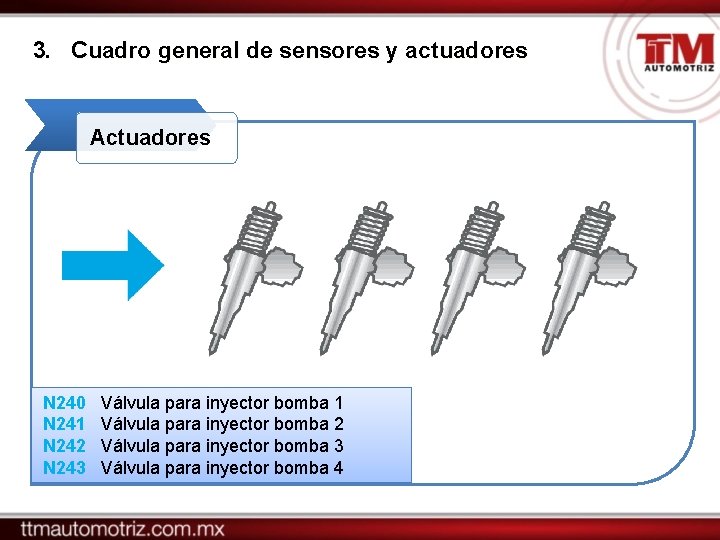 3. Cuadro general de sensores y actuadores

TTM AUTOMOTRIZ

Actuadores

N240 Válvula para inyector bomba 1
N241 Válvula para inyector bomba 2
N242 Válvula para inyector bomba 3
N243 Válvula para inyector bomba 4

ttmautomotriz.com.mx