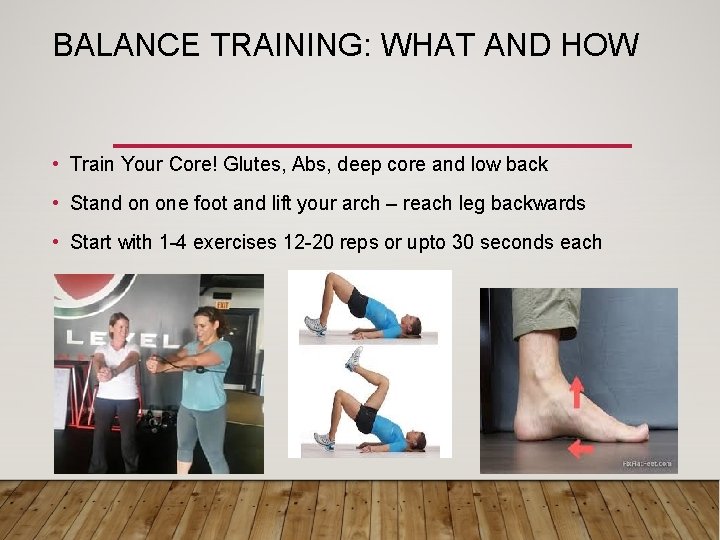 BALANCE TRAINING: WHAT AND HOW

• Train Your Core! Glutes, Abs, deep core and low back

• Stand on one foot and lift your arch – reach leg backwards

• Start with 1-4 exercises 12-20 reps or upto 30 seconds each

LEVEL

EXIT

FixFlatFeet.com