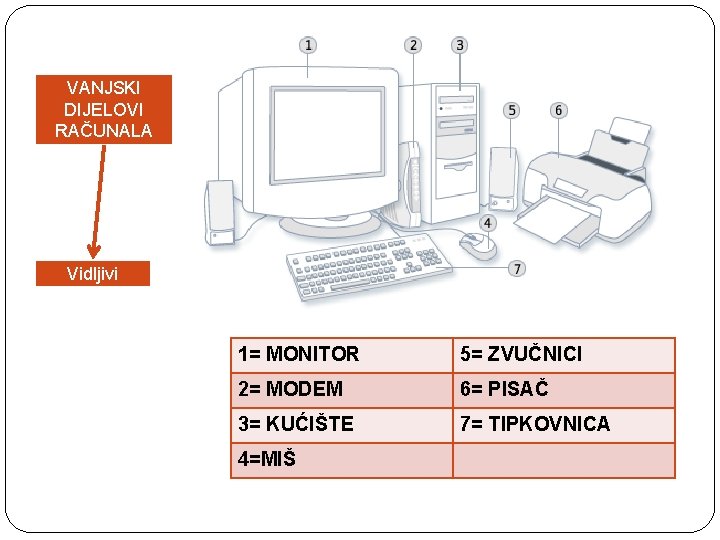 VANJSKI DIJELOVI RAČUNALA

Vidljivi

1
2
3
5
6
4
7

| 1= MONITOR | 5= ZVUČNICI |
|---|---|
| 2= MODEM | 6= PISAČ |
| 3= KUĆIŠTE | 7= TIPKOVNICA |
| 4=MIŠ | |