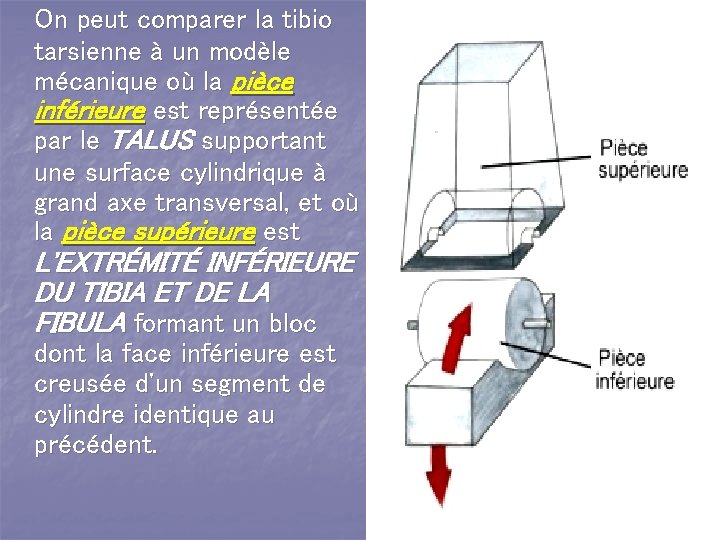 On peut comparer la tibio tarsienne à un modèle mécanique où la pièce inférieure est représentée par le TALUS supportant une surface cylindrique à grand axe transversal, et où la pièce supérieure est L'EXTRÉMITÉ INFÉRIEURE DU TIBIA ET DE LA FIBULA formant un bloc dont la face inférieure est creusée d'un segment de cylindre identique au précédent.

Pièce supérieure

Pièce inférieure