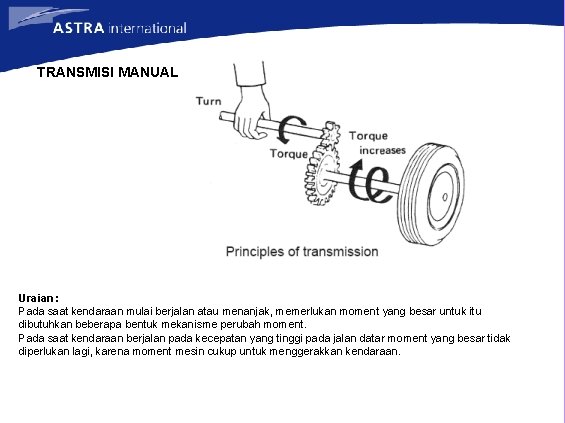 ASTRA international

TRANSMISI MANUAL

Turn

Torque

Torque increases

Principles of transmission

Uraian:
Pada saat kendaraan mulai berjalan atau menanjak, memerlukan moment yang besar untuk itu dibutuhkan beberapa bentuk mekanisme perubah moment.
Pada saat kendaraan berjalan pada kecepatan yang tinggi pada jalan datar moment yang besar tidak diperlukan lagi, karena moment mesin cukup untuk menggerakkan kendaraan.