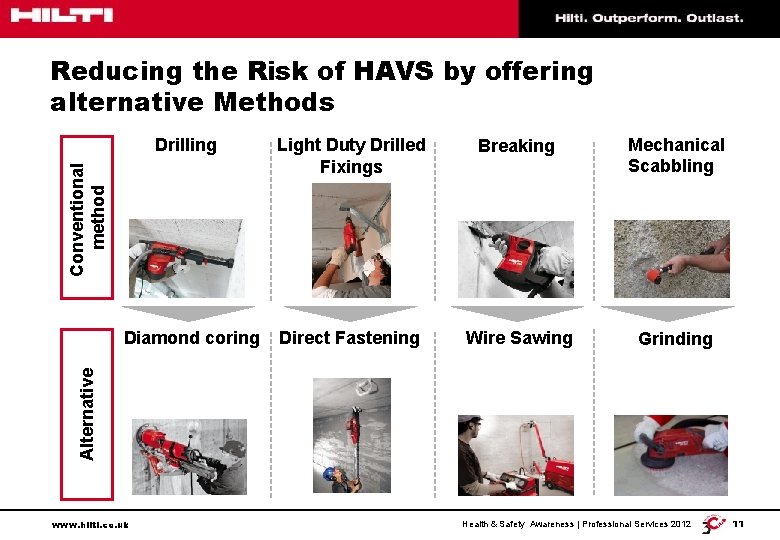 HILTI

Hilti. Outperform. Outlast.

Reducing the Risk of HAVS by offering alternative Methods

Conventional method

Drilling

Light Duty Drilled Fixings

Breaking

Mechanical Scabbling

Alternative

Diamond coring

Direct Fastening

Wire Sawing

Grinding

www.hilti.co.uk

Health & Safety Awareness | Professional Services 2012

11