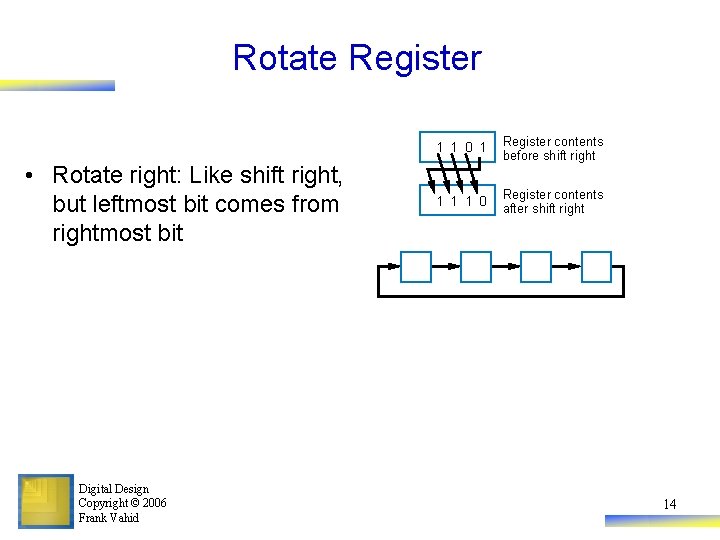 Rotate Register

• Rotate right: Like shift right, but leftmost bit comes from rightmost bit

1 1 0 1 Register contents before shift right

1 1 1 0 Register contents after shift right

Digital Design
Copyright © 2006
Frank Vahid

14