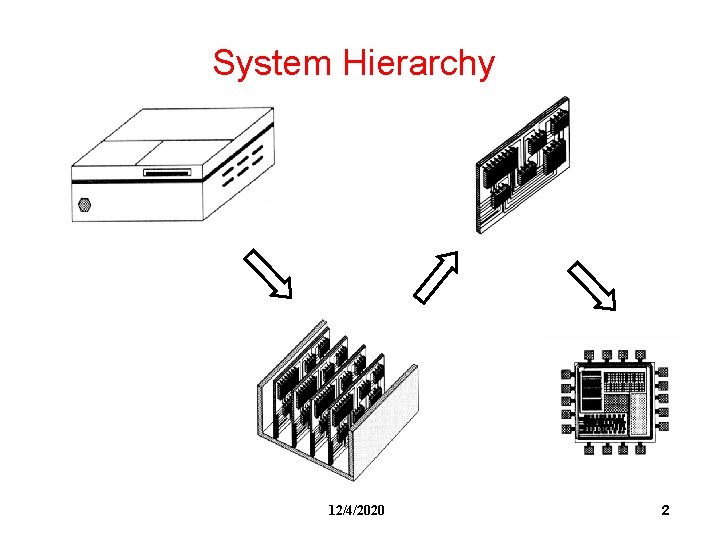 System Hierarchy

12/4/2020

2