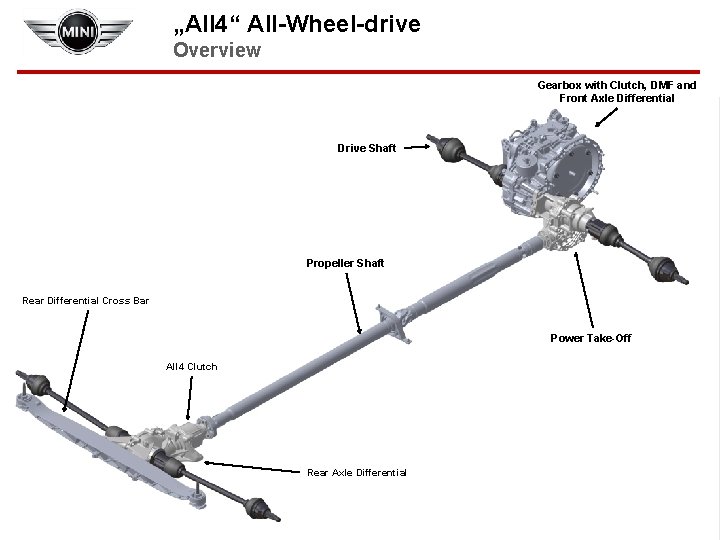 MINI

„All4“ All-Wheel-drive
Overview

Gearbox with Clutch, DMF and Front Axle Differential

Drive Shaft

Propeller Shaft

Rear Differential Cross Bar

Power Take-Off

All4 Clutch

Rear Axle Differential