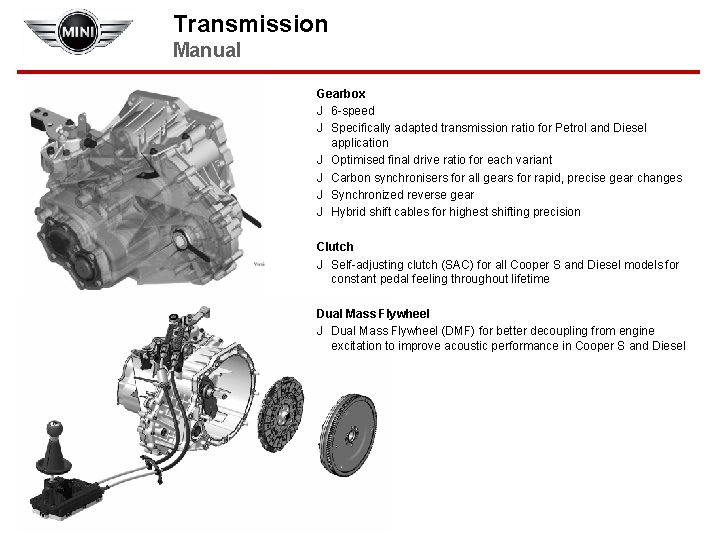 MINI

Transmission
Manual

Gearbox
J 6-speed
J Specifically adapted transmission ratio for Petrol and Diesel application
J Optimised final drive ratio for each variant
J Carbon synchronisers for all gears for rapid, precise gear changes
J Synchronized reverse gear
J Hybrid shift cables for highest shifting precision

Clutch
J Self-adjusting clutch (SAC) for all Cooper S and Diesel models for constant pedal feeling throughout lifetime

Dual Mass Flywheel
J Dual Mass Flywheel (DMF) for better decoupling from engine excitation to improve acoustic performance in Cooper S and Diesel