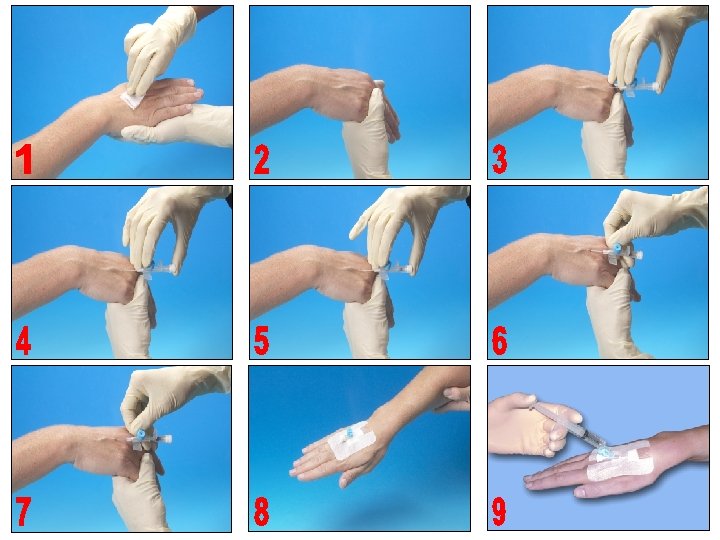 1
2
3
4
5
6
7
8
9