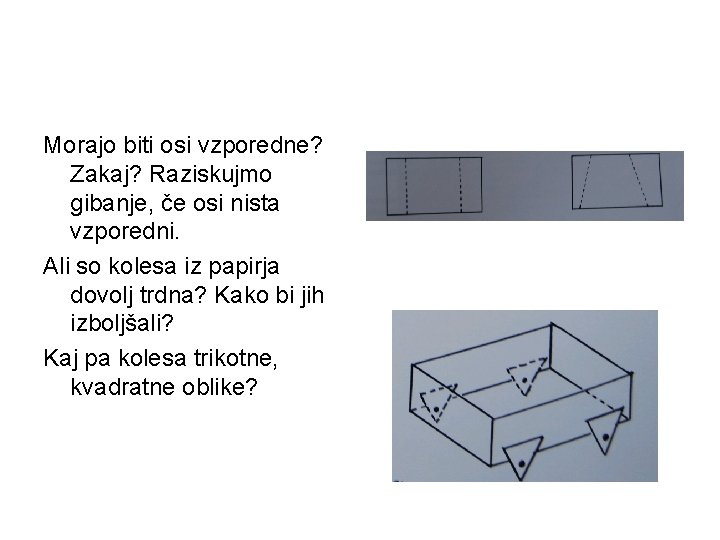 Morajo biti osi vzporedne? Zakaj? Raziskujmo gibanje, če osi nista vzporedni.

Ali so kolesa iz papirja dovolj trdna? Kako bi jih izboljšali?

Kaj pa kolesa trikotne, kvadratne oblike?