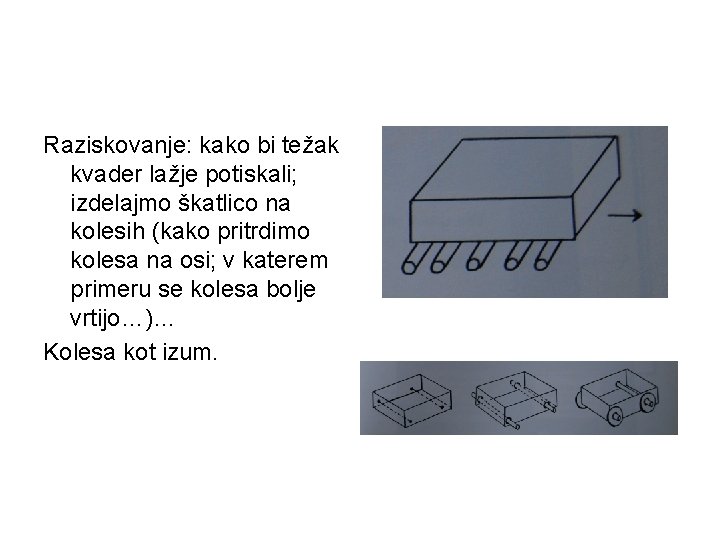 Raziskovanje: kako bi težak kvader lažje potiskali; izdelajmo škatlico na kolesih (kako pritrdimo kolesa na osi; v katerem primeru se kolesa bolje vrtijo…)…

Kolesa kot izum.