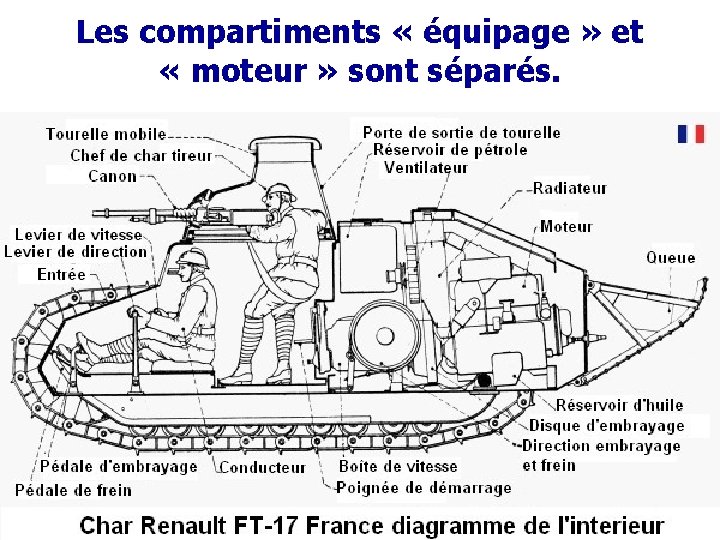 Les compartiments « équipage » et « moteur » sont séparés.

Tourelle mobile
Chef de char tireur
Canon
Levier de vitesse
Levier de direction
Entrée
Porte de sortie de tourelle
Réservoir de pétrole
Ventilateur
Radiateur
Moteur
Queue
Réservoir d'huile
Disque d'embrayage
Direction embrayage et frein
Pédale d'embrayage
Pédale de frein
Conducteur
Boîte de vitesse
Poignée de démarrage

Char Renault FT-17 France diagramme de l'interieur