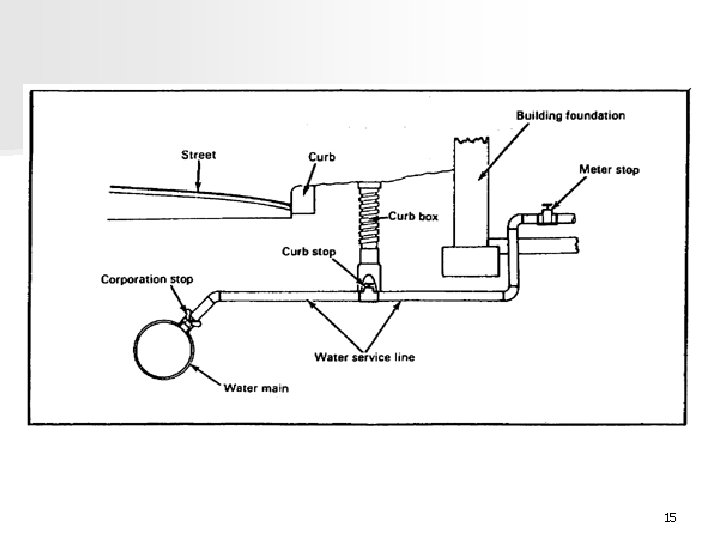 Building foundation

Street

Curb

Meter stop

Curb box

Curb stop

Corporation stop

Water service line

Water main

15