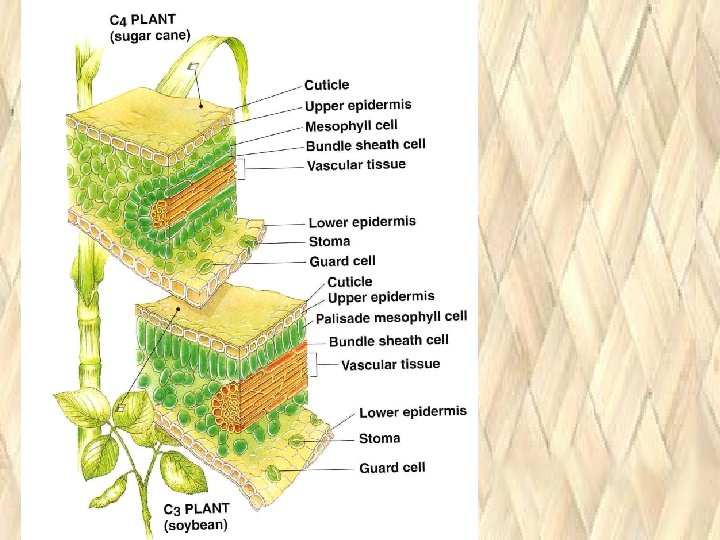 $C_4$ PLANT
(sugar cane)

Cuticle
Upper epidermis
Mesophyll cell
Bundle sheath cell
Vascular tissue

Lower epidermis
Stoma
Guard cell

Cuticle
Upper epidermis
Palisade mesophyll cell
Bundle sheath cell
Vascular tissue

Lower epidermis
Stoma
Guard cell

$C_3$ PLANT
(soybean)