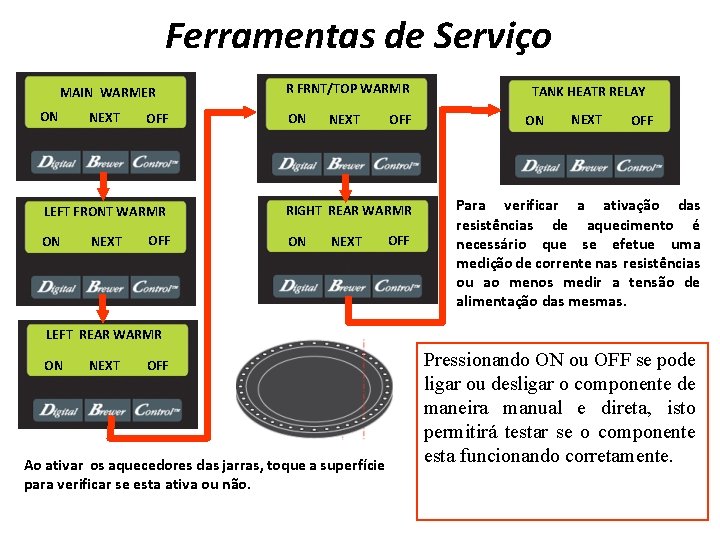 Ferramentas de Serviço

MAIN WARMER
ON NEXT OFF
Digital Brewer Control™

LEFT FRONT WARMR
ON NEXT OFF
Digital Brewer Control™

LEFT REAR WARMR
ON NEXT OFF
Digital Brewer Control™

R FRNT/TOP WARMR
ON NEXT OFF
Digital Brewer Control™

RIGHT REAR WARMR
ON NEXT OFF
Digital Brewer Control™

TANK HEATR RELAY
ON NEXT OFF
Digital Brewer Control™

Para verificar a ativação das resistências de aquecimento é necessário que se efetue uma medição de corrente nas resistências ou ao menos medir a tensão de alimentação das mesmas.

Pressionando ON ou OFF se pode ligar ou desligar o componente de maneira manual e direta, isto permitirá testar se o componente esta funcionando corretamente.

Ao ativar os aquecedores das jarras, toque a superfície para verificar se esta ativa ou não.