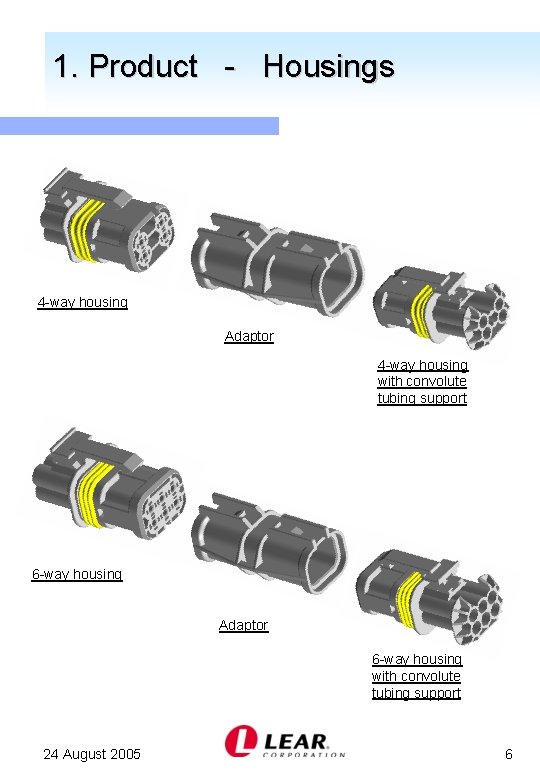 1. Product - Housings

4-way housing

Adaptor

4-way housing with convolute tubing support

6-way housing

Adaptor

6-way housing with convolute tubing support

24 August 2005

LEAR CORPORATION

6