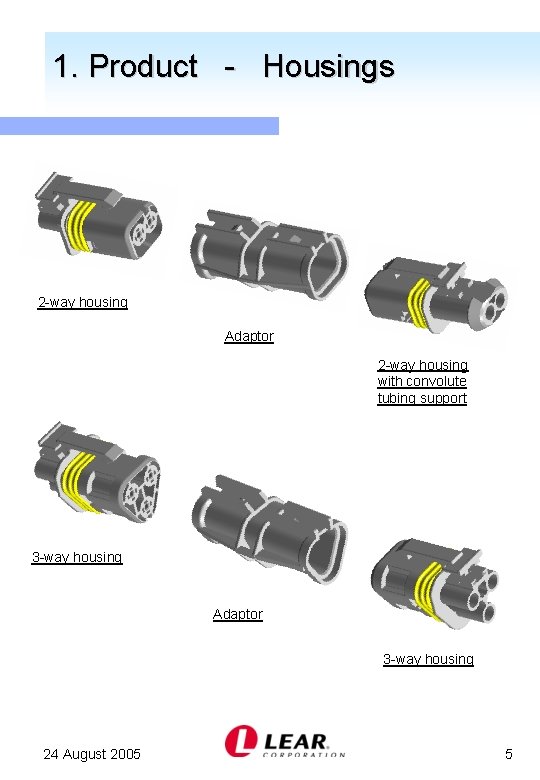 1. Product - Housings

2-way housing

Adaptor

2-way housing with convolute tubing support

3-way housing

Adaptor

3-way housing

24 August 2005

LEAR CORPORATION

5