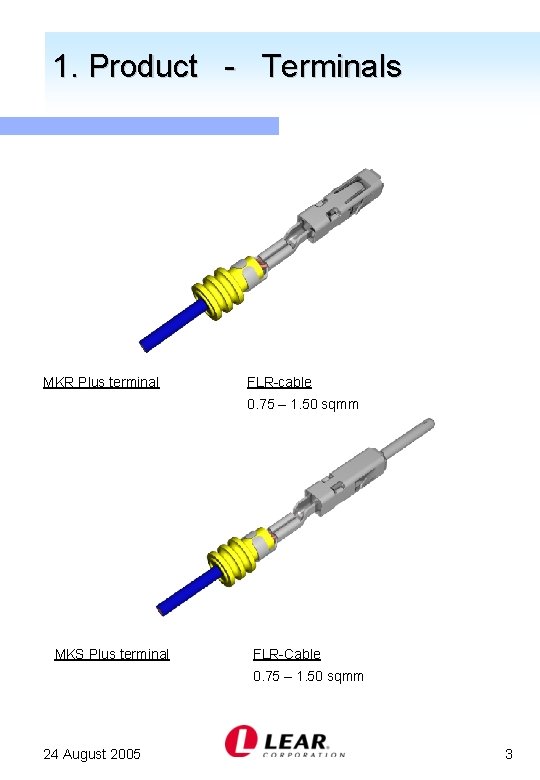 1. Product - Terminals

MKR Plus terminal

FLR-cable
0.75 – 1.50 sqmm

MKS Plus terminal

FLR-Cable
0.75 – 1.50 sqmm

24 August 2005

LEAR
CORPORATION

3