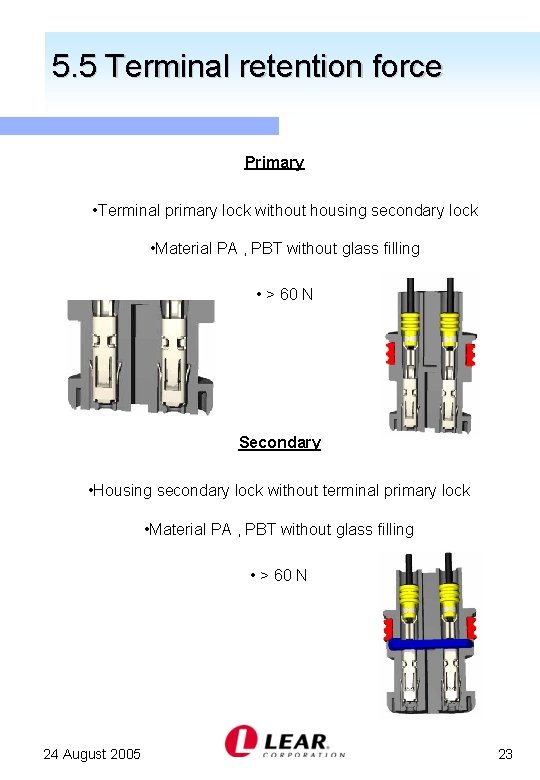 5.5 Terminal retention force

Primary

•Terminal primary lock without housing secondary lock

•Material PA , PBT without glass filling

• > 60 N

Secondary

•Housing secondary lock without terminal primary lock

•Material PA , PBT without glass filling

• > 60 N

24 August 2005

LEAR CORPORATION

23