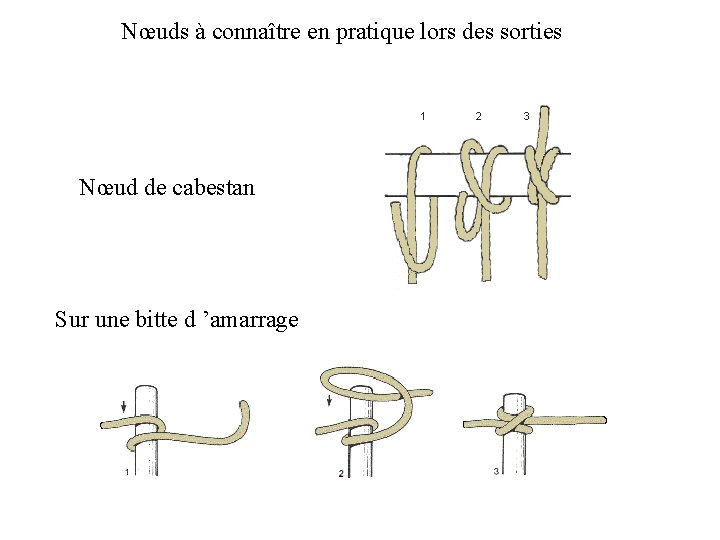 Nœuds à connaître en pratique lors des sorties

1 2 3

Nœud de cabestan

Sur une bitte d ’amarrage

1

2

3