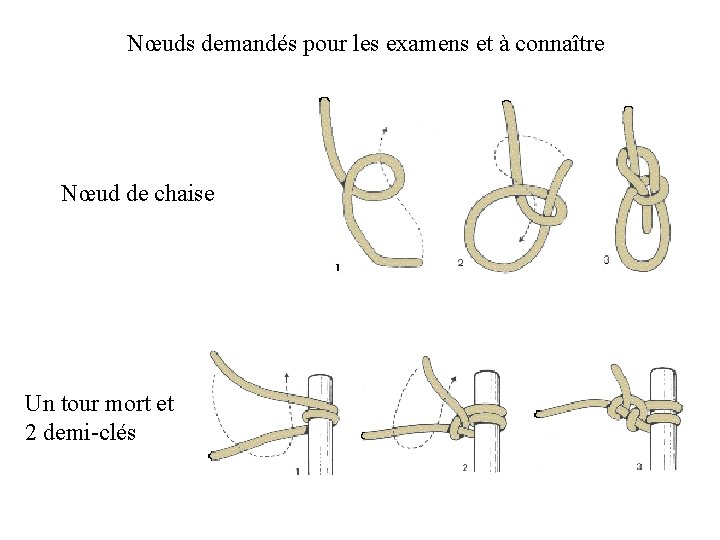 Nœuds demandés pour les examens et à connaître

Nœud de chaise

1 2 3

Un tour mort et 2 demi-clés

1 2 3