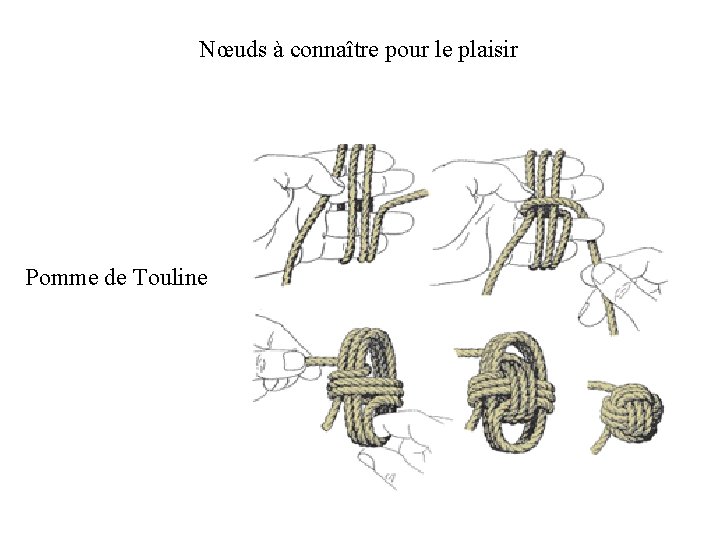 Nœuds à connaître pour le plaisir

Pomme de Touline