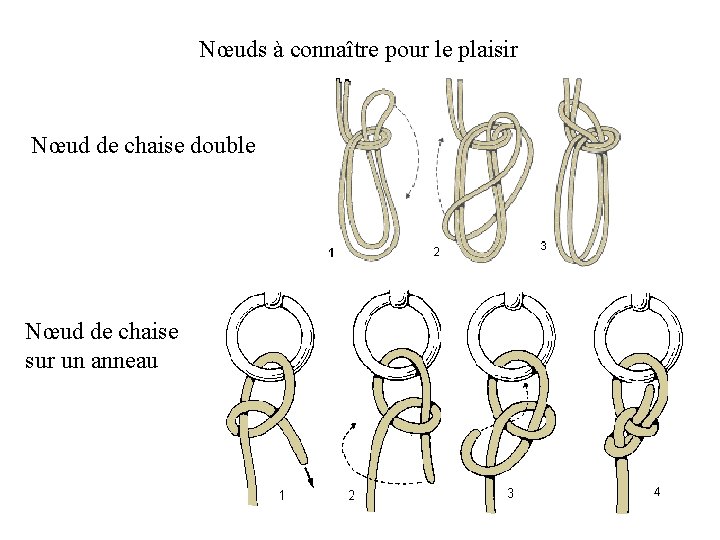 Nœuds à connaître pour le plaisir

Nœud de chaise double

1 2 3

Nœud de chaise sur un anneau

1 2 3 4