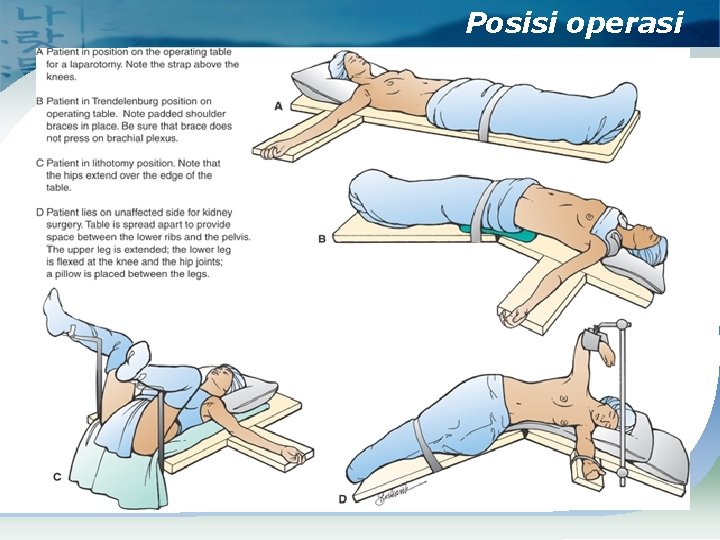 Posisi operasi

A Patient in position on the operating table for a laparotomy. Note the strap above the knees.

B Patient in Trendelenburg position on operating table. Note padded shoulder braces in place. Be sure that brace does not press on brachial plexus.

C Patient in lithotomy position. Note that the hips extend over the edge of the table.

D Patient lies on unaffected side for kidney surgery. Table is spread apart to provide space between the lower ribs and the pelvis. The upper leg is extended; the lower leg is flexed at the knee and the hip joints; a pillow is placed between the legs.

A

B

C

D