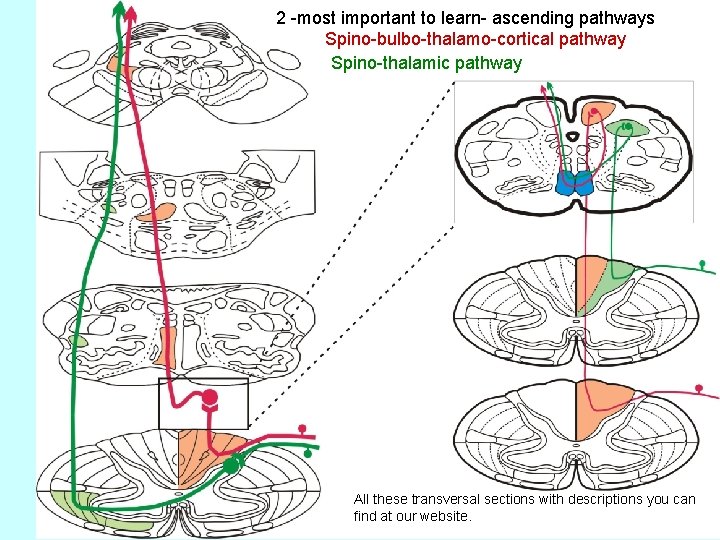 2 -most important to learn- ascending pathways
Spino-bulbo-thalamo-cortical pathway
Spino-thalamic pathway

All these transversal sections with descriptions you can find at our website.