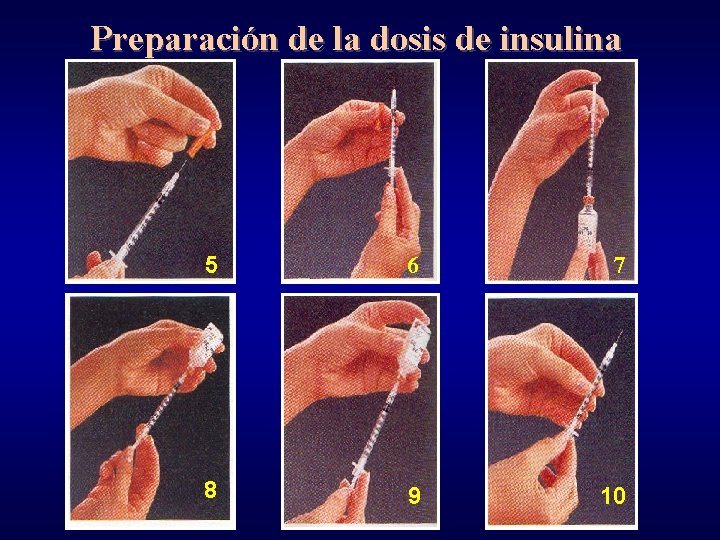 Preparación de la dosis de insulina

5

6

7

8

9

10