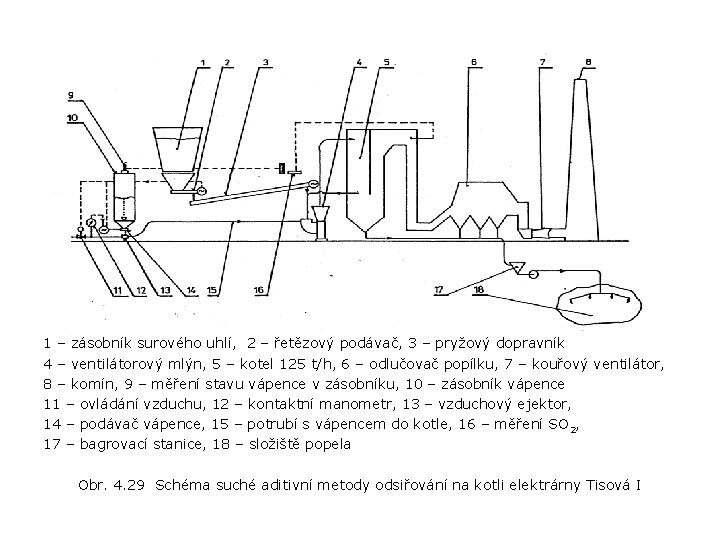 1 2 3 4 5 6 7 8
9
10
11 12 13 14 15 16 17 18

1 – zásobník surového uhlí, 2 – řetězový podávač, 3 – pryžový dopravník
4 – ventilátorový mlýn, 5 – kotel 125 t/h, 6 – odlučovač popílku, 7 – kouřový ventilátor,
8 – komín, 9 – měření stavu vápence v zásobníku, 10 – zásobník vápence
11 – ovládání vzduchu, 12 – kontaktní manometr, 13 – vzduchový ejektor,
14 – podávač vápence, 15 – potrubí s vápencem do kotle, 16 – měření $SO_2$,
17 – bagrovací stanice, 18 – složiště popela

Obr. 4.29 Schéma suché aditivní metody odsiřování na kotli elektrárny Tisová I