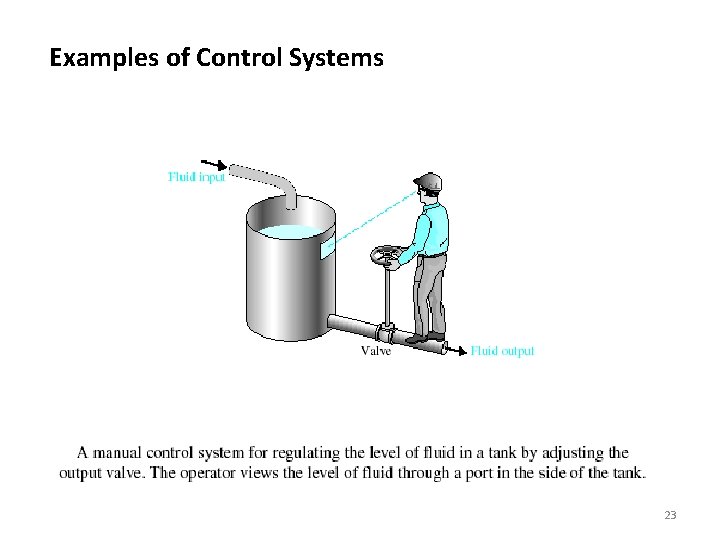 Examples of Control Systems

Fluid input

Valve

Fluid output

A manual control system for regulating the level of fluid in a tank by adjusting the output valve. The operator views the level of fluid through a port in the side of the tank.

23