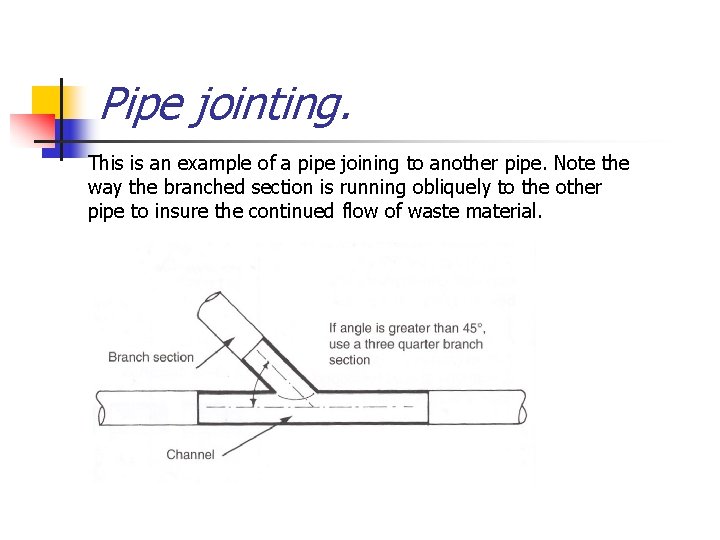 Pipe jointing.

This is an example of a pipe joining to another pipe. Note the way the branched section is running obliquely to the other pipe to insure the continued flow of waste material.

Branch section

If angle is greater than 45°, use a three quarter branch section

Channel