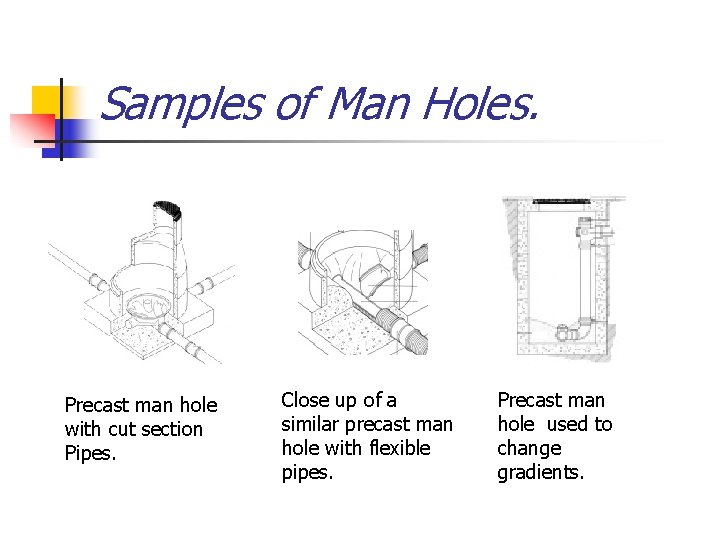 Samples of Man Holes.

Precast man hole with cut section Pipes.

Close up of a similar precast man hole with flexible pipes.

Precast man hole used to change gradients.