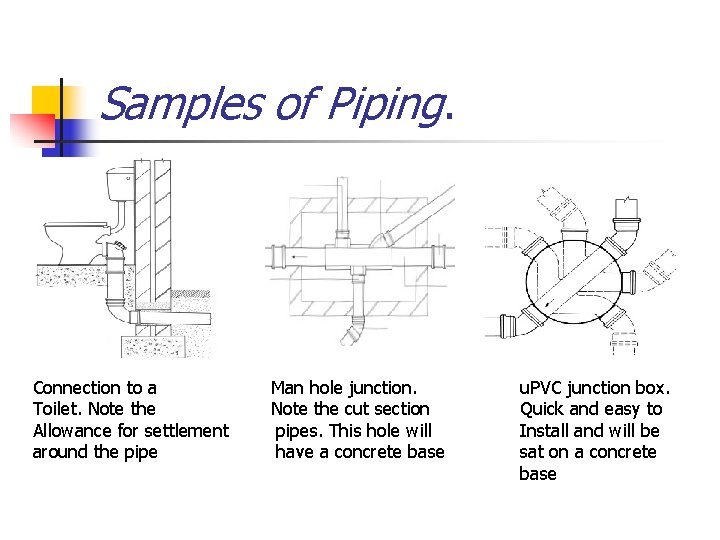 Samples of Piping.

Connection to a Toilet. Note the Allowance for settlement around the pipe

Man hole junction. Note the cut section pipes. This hole will have a concrete base

uPVC junction box. Quick and easy to Install and will be sat on a concrete base