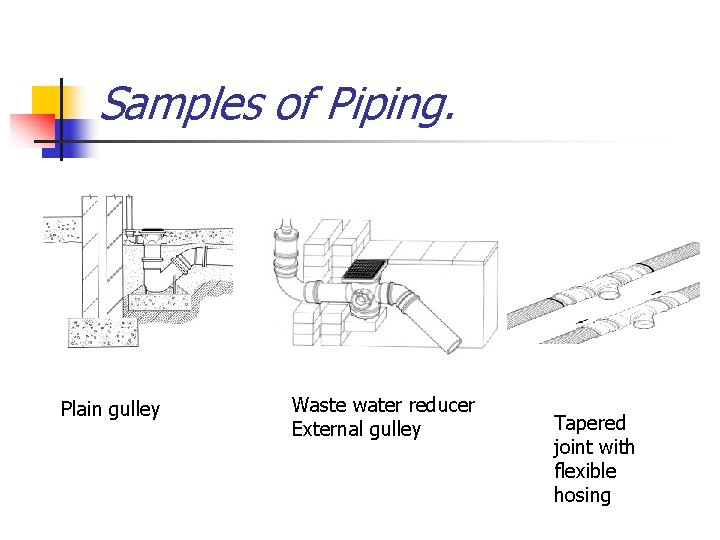 Samples of Piping.

Plain gulley

Waste water reducer
External gulley

Tapered joint with flexible hosing