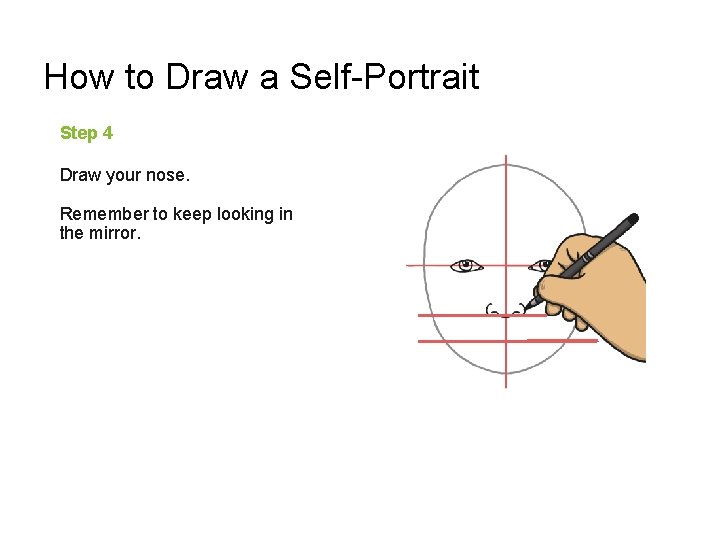 How to Draw a Self-Portrait

Step 4

Draw your nose.

Remember to keep looking in the mirror.