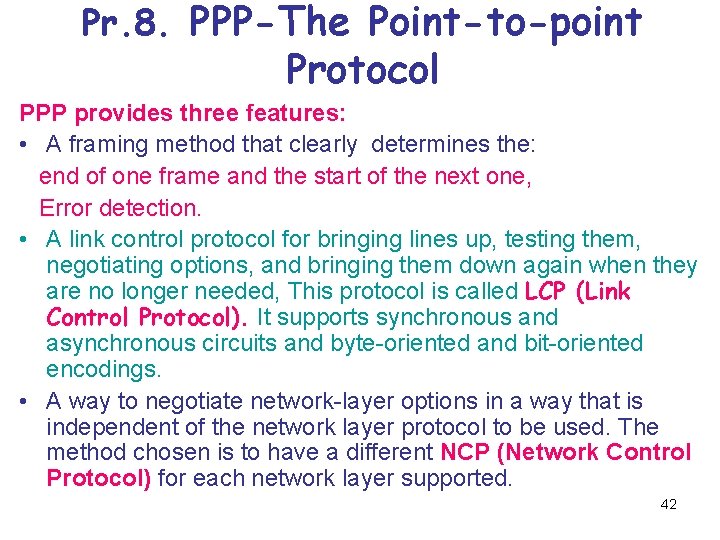 Pr.8. PPP-The Point-to-point Protocol

PPP provides three features:

• A framing method that clearly determines the:
end of one frame and the start of the next one,
Error detection.

• A link control protocol for bringing lines up, testing them, negotiating options, and bringing them down again when they are no longer needed, This protocol is called LCP (Link Control Protocol). It supports synchronous and asynchronous circuits and byte-oriented and bit-oriented encodings.

• A way to negotiate network-layer options in a way that is independent of the network layer protocol to be used. The method chosen is to have a different NCP (Network Control Protocol) for each network layer supported.

42