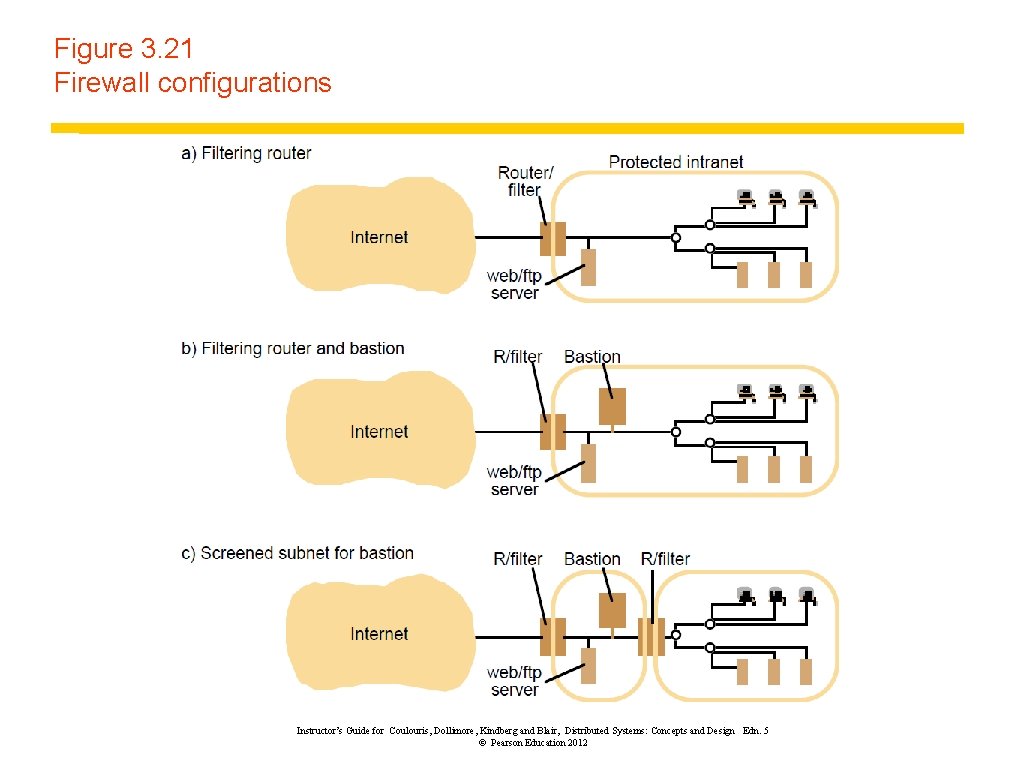 Figure 3.21
Firewall configurations

a) Filtering router

Router/ filter

Protected intranet

Internet

web/ftp server

b) Filtering router and bastion

R/filter

Bastion

Internet

web/ftp server

c) Screened subnet for bastion

R/filter

Bastion

R/filter

Internet

web/ftp server

Instructor's Guide for Coulouris, Dollimore, Kindberg and Blair, Distributed Systems: Concepts and Design Edn. 5
© Pearson Education 2012