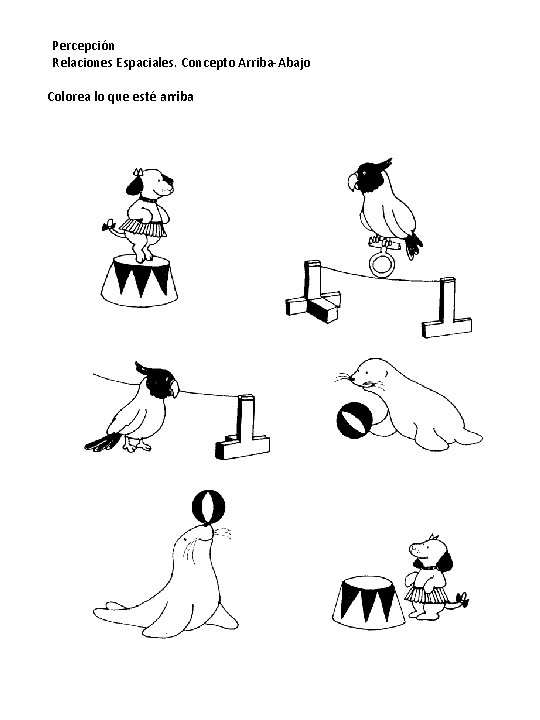 Percepción
Relaciones Espaciales. Concepto Arriba-Abajo

Colorea lo que esté arriba