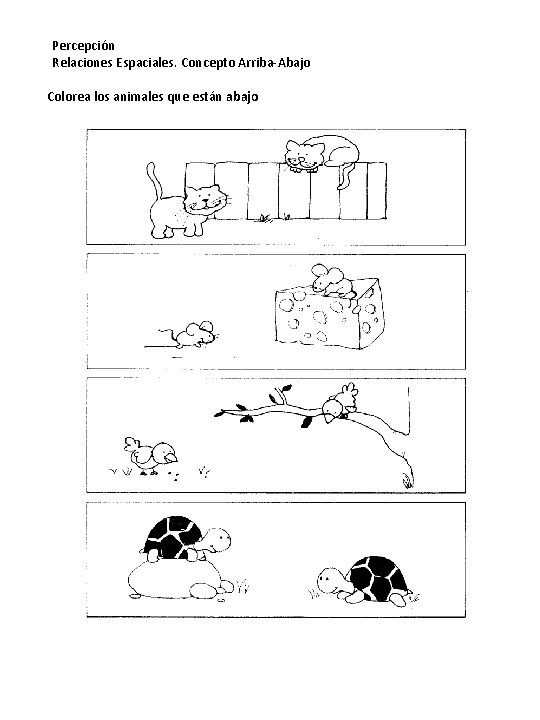 Percepción
Relaciones Espaciales. Concepto Arriba-Abajo

Colorea los animales que están abajo