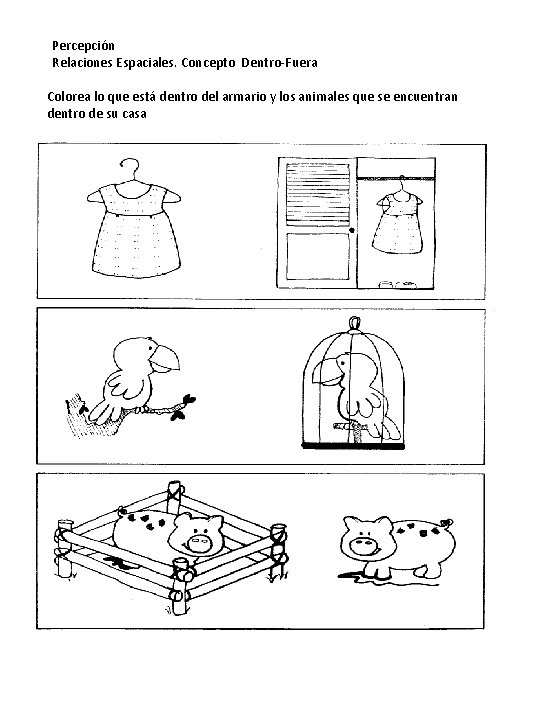 Percepción
Relaciones Espaciales. Concepto Dentro-Fuera

Colorea lo que está dentro del armario y los animales que se encuentran dentro de su casa