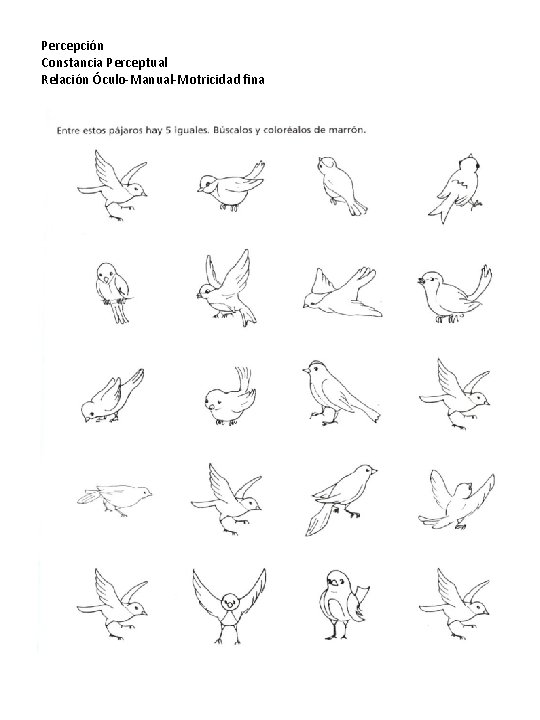 Percepción
Constancia Perceptual
Relación Óculo-Manual-Motricidad fina

Entre estos pájaros hay 5 iguales. Búscalos y coloréalos de marrón.