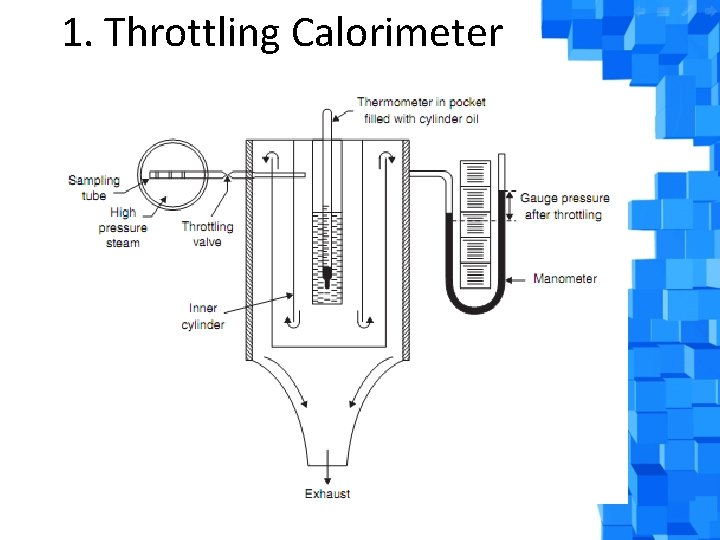 1. Throttling Calorimeter

Thermometer in pocket filled with cylinder oil

Sampling tube

High pressure steam

Throttling valve

Gauge pressure after throttling

Manometer

Inner cylinder

Exhaust