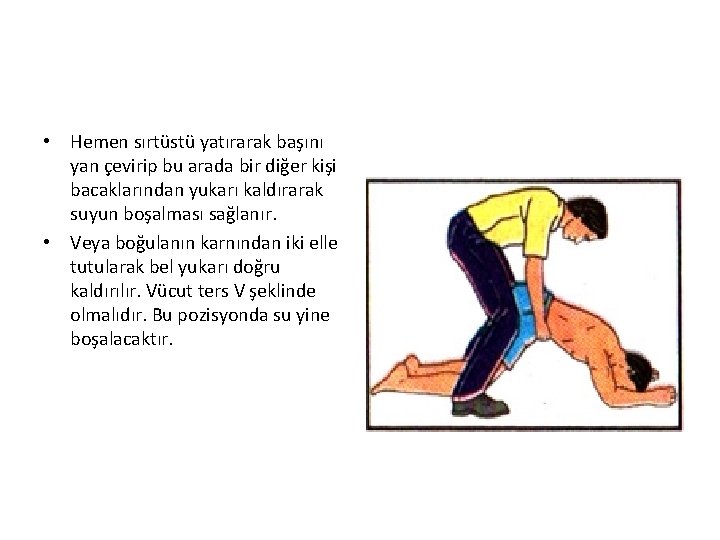 • Hemen sırtüstü yatırarak başını yan çevirip bu arada bir diğer kişi bacaklarından yukarı kaldırarak suyun boşalması sağlanır.

• Veya boğulanın karnından iki elle tutularak bel yukarı doğru kaldırılır. Vücut ters V şeklinde olmalıdır. Bu pozisyonda su yine boşalacaktır.