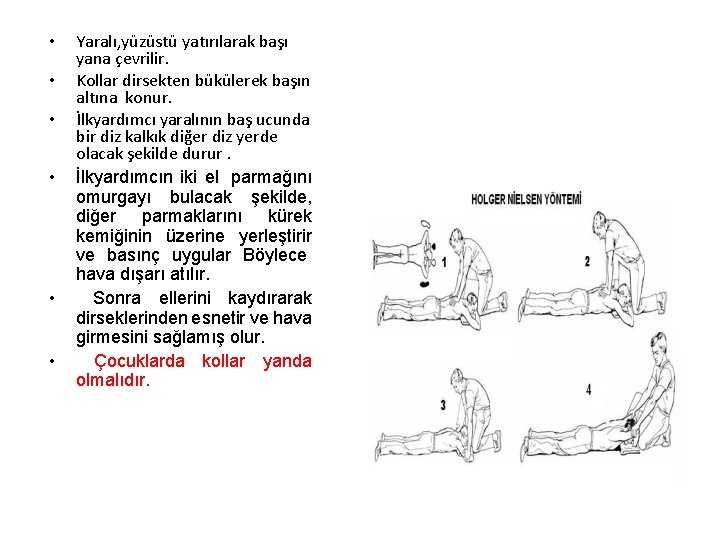 • Yaralı,yüzüstü yatırılarak başı yana çevrilir.
• Kollar dirsekten bükülerek başın altına konur.
• İlkyardımcı yaralının baş ucunda bir diz kalkık diğer diz yerde olacak şekilde durur .
• İlkyardımcın iki el parmağını omurgayı bulacak şekilde, diğer parmaklarını kürek kemiğinin üzerine yerleştirir ve basınç uygular Böylece hava dışarı atılır.
• Sonra ellerini kaydırarak dirseklerinden esnetir ve hava girmesini sağlamış olur.
• Çocuklarda kollar yanda olmalıdır.

HOLGER NİELSEN YÖNTEMİ

1

2

3

4