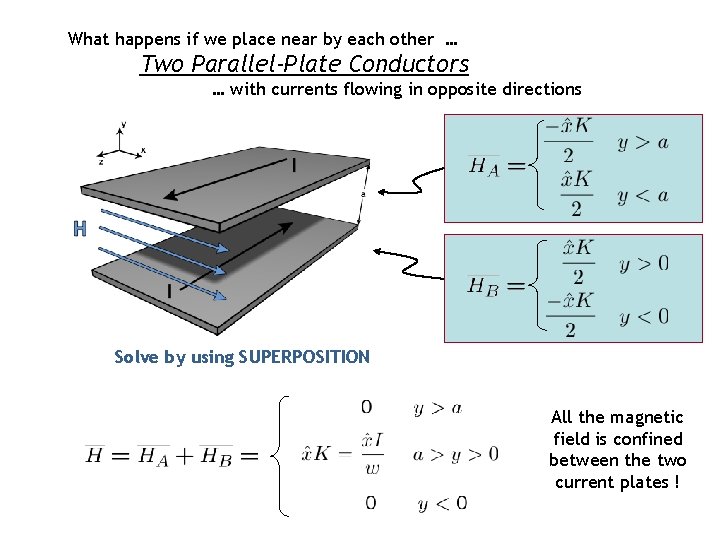 What happens if we place near by each other …

Two Parallel-Plate Conductors

… with currents flowing in opposite directions

y

x

z

I

a

H

I

$\overline{H_A} = \begin{cases} \frac{-\hat{x}K}{2} & y > a \\ \frac{\hat{x}K}{2} & y < a \end{cases}$

$\overline{H_B} = \begin{cases} \frac{\hat{x}K}{2} & y > 0 \\ \frac{-\hat{x}K}{2} & y < 0 \end{cases}$

Solve by using SUPERPOSITION

$\overline{H} = \overline{H_A} + \overline{H_B} = \begin{cases} 0 & y > a \\ \hat{x}K = \frac{\hat{x}I}{w} & a > y > 0 \\ 0 & y < 0 \end{cases}$

All the magnetic field is confined between the two current plates !