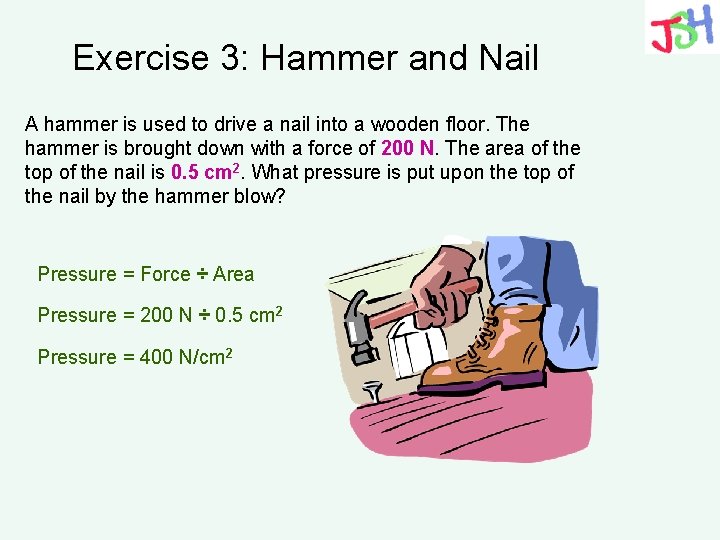 JSH

Exercise 3: Hammer and Nail

A hammer is used to drive a nail into a wooden floor. The hammer is brought down with a force of 200 N. The area of the top of the nail is 0.5 cm$^2$. What pressure is put upon the top of the nail by the hammer blow?

Pressure = Force ÷ Area

Pressure = 200 N ÷ 0.5 cm$^2$

Pressure = 400 N/cm$^2$